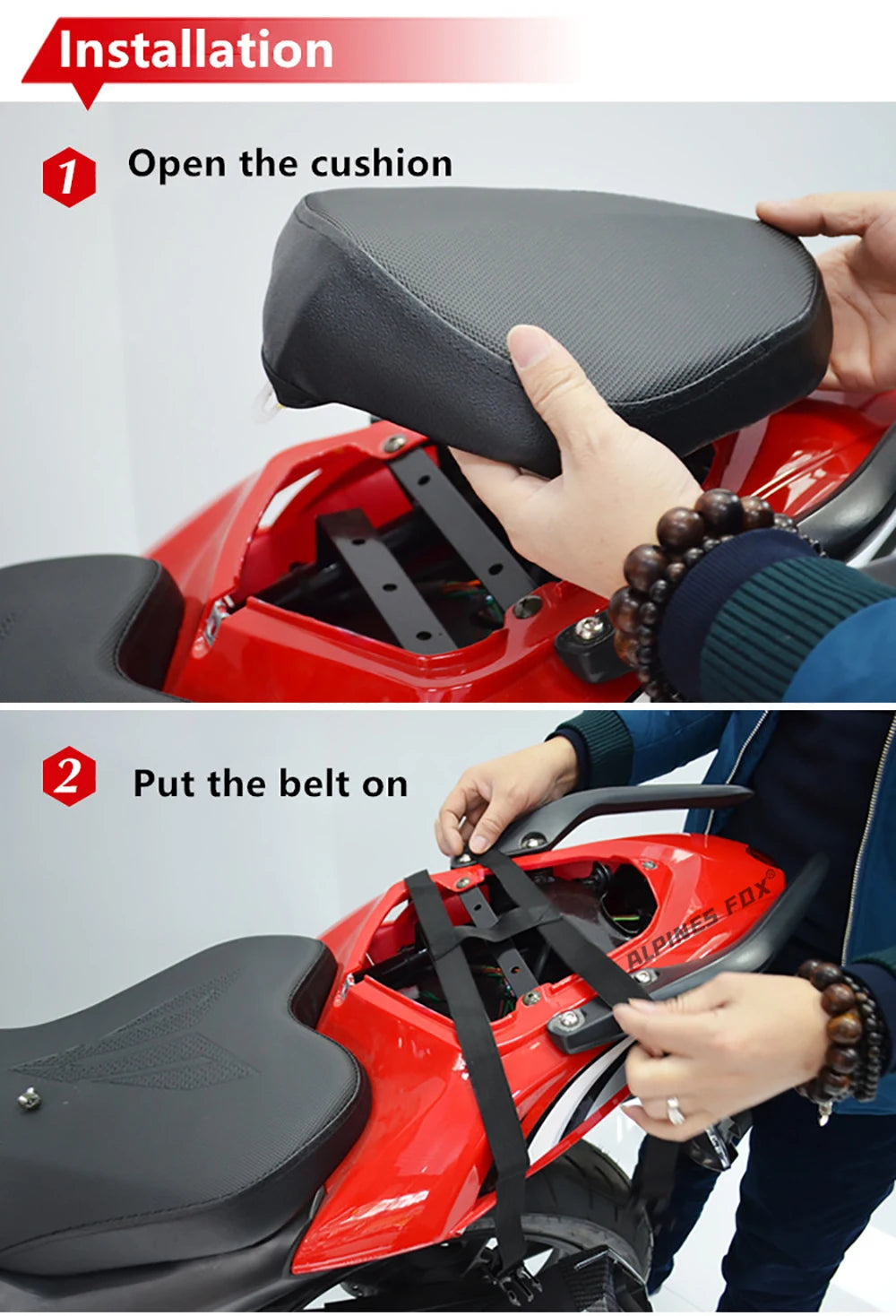 Installation

1 Open the cushion

2 Put the belt on

ALPINES FOX®